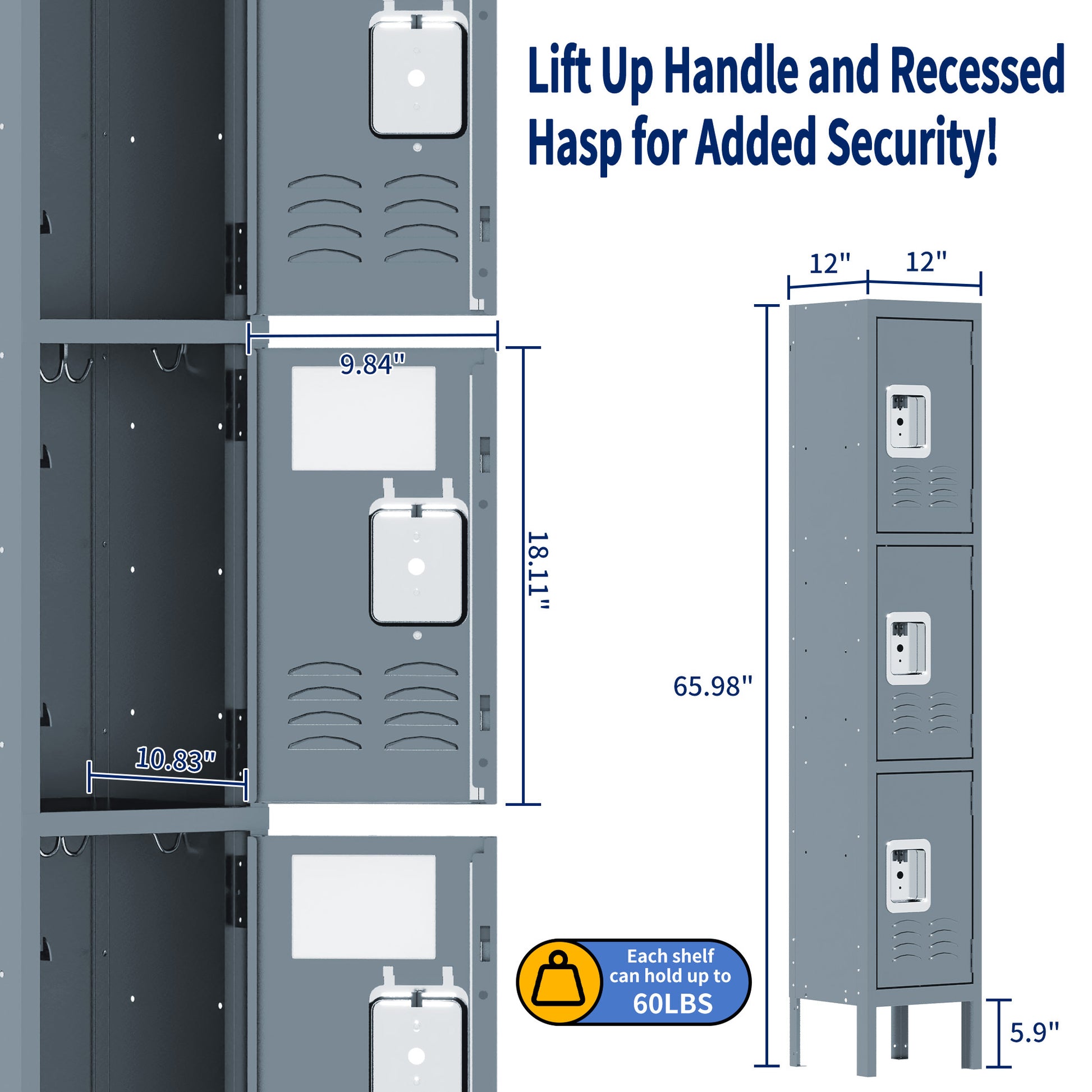 Lift Up Handle and Recessed Hasp for Added Security!

9.84"

18.11"

10.83"

12"

12"

65.98"

5.9"

Each shelf can hold up to 60LBS