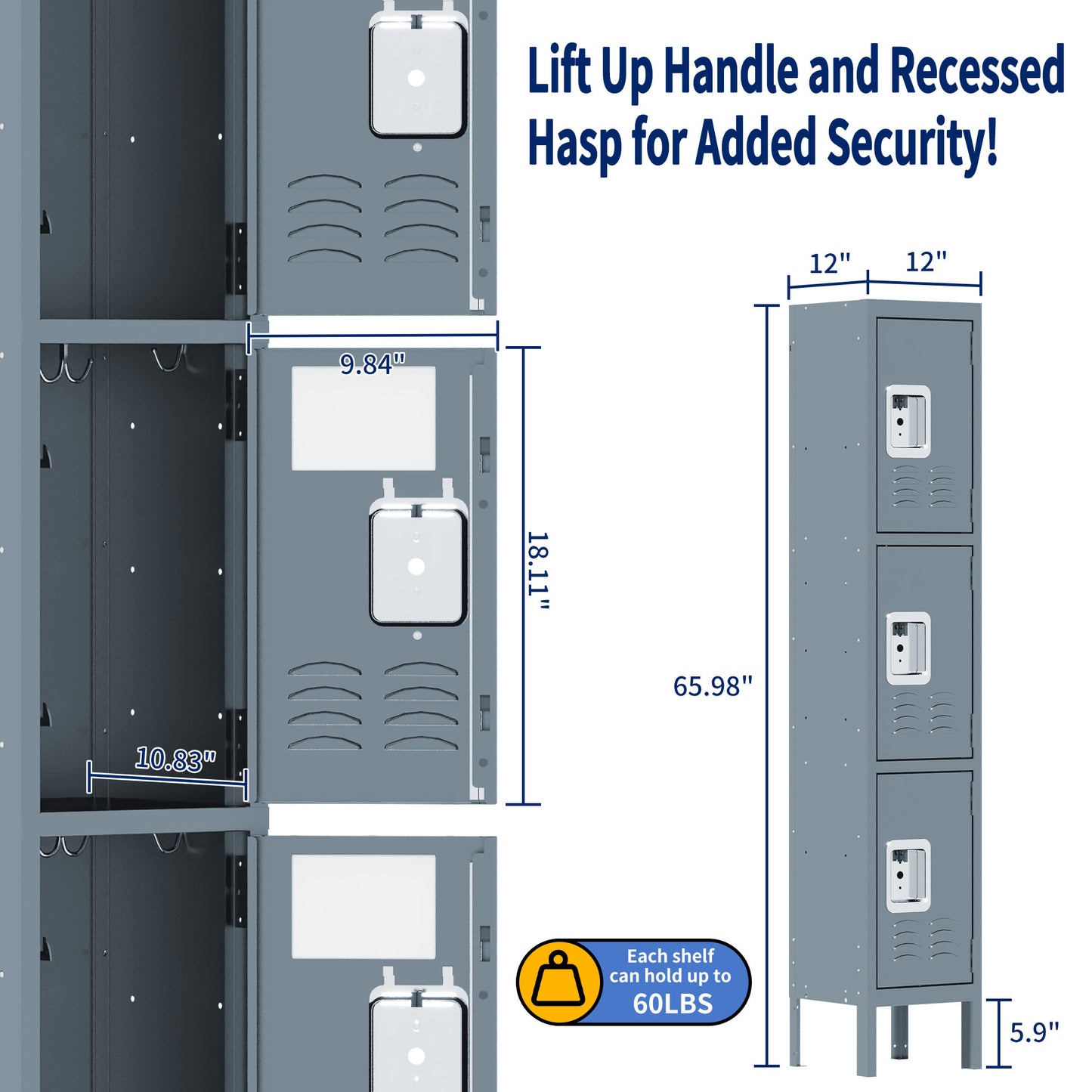 Lift Up Handle and Recessed Hasp for Added Security!

9.84"

18.11"

10.83"

12"

12"

65.98"

5.9"

Each shelf can hold up to 60LBS