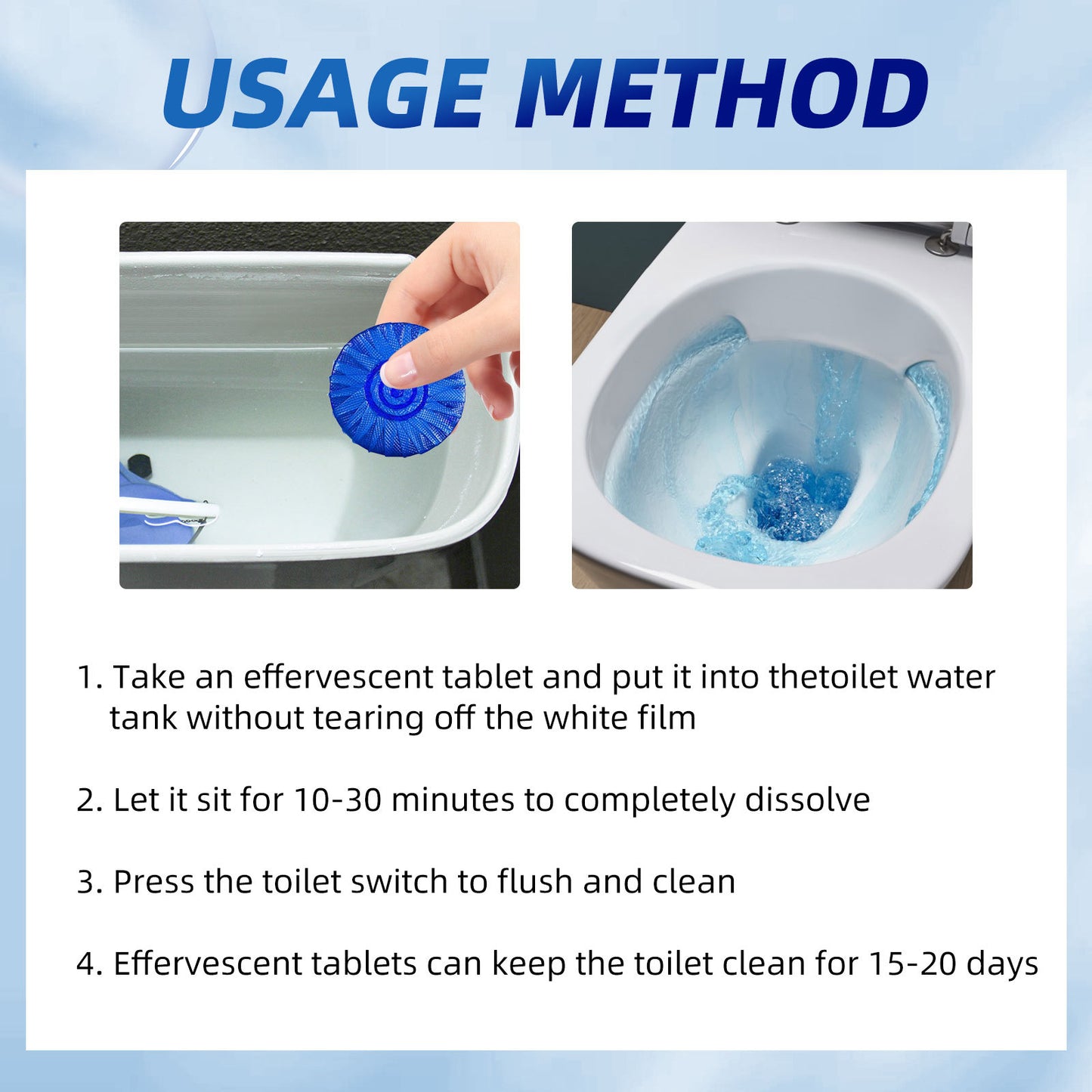 USAGE METHOD

1. Take an effervescent tablet and put it into thetoilet water tank without tearing off the white film

2. Let it sit for 10-30 minutes to completely dissolve

3. Press the toilet switch to flush and clean

4. Effervescent tablets can keep the toilet clean for 15-20 days