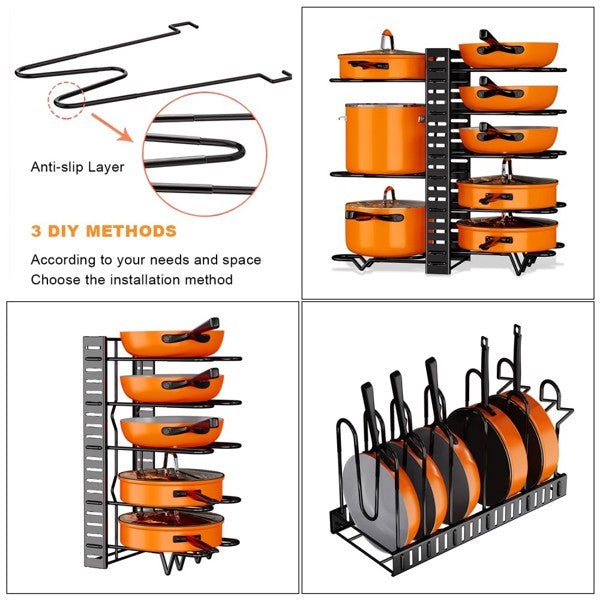 Anti-slip Layer

3 DIY METHODS

According to your needs and space
Choose the installation method