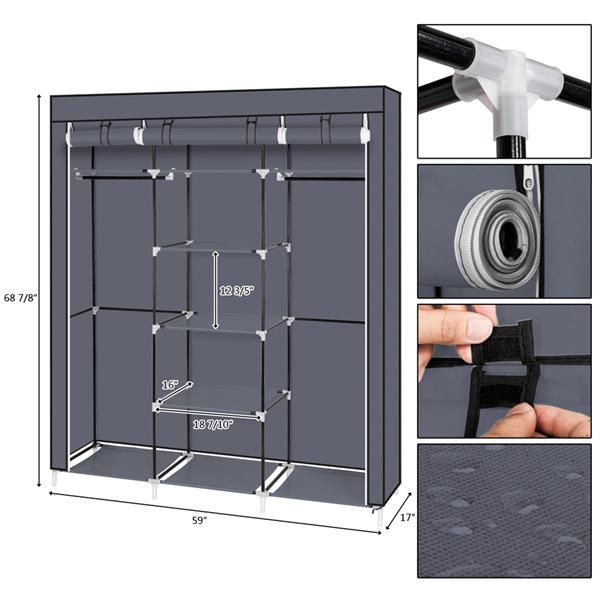 68 7/8"

12 3/5"

16"

18 7/10"

59"

17"