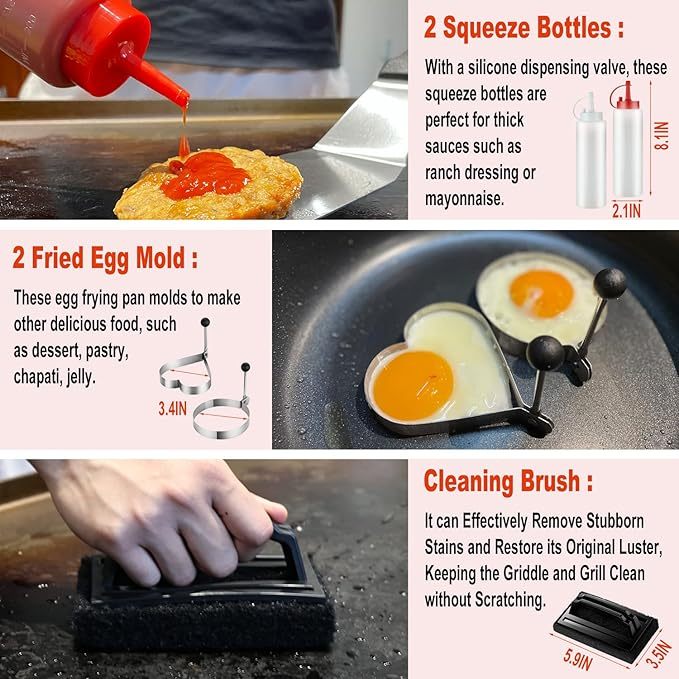 2 Squeeze Bottles :

With a silicone dispensing valve, these squeeze bottles are perfect for thick sauces such as ranch dressing or mayonnaise.

8.1IN

2.1IN

2 Fried Egg Mold :

These egg frying pan molds to make other delicious food, such as dessert, pastry, chapati, jelly.

3.4IN

Cleaning Brush :

It can Effectively Remove Stubborn Stains and Restore its Original Luster, Keeping the Griddle and Grill Clean without Scratching.

5.9IN

3.5IN