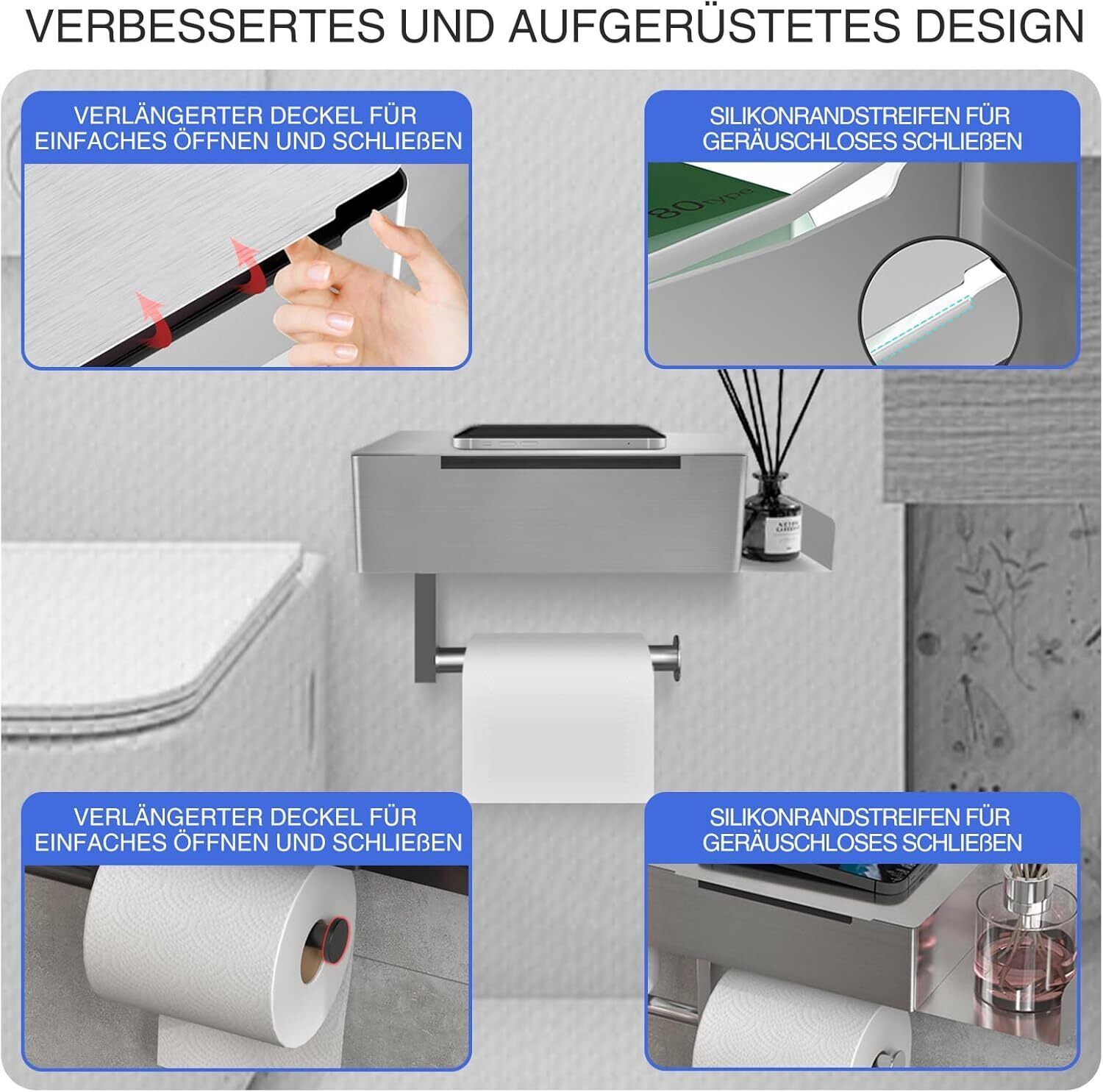 VERBESSERTES UND AUFGERÜSTETES DESIGN

VERLÄNGERTER DECKEL FÜR EINFACHES ÖFFNEN UND SCHLIEßEN

SILIKONRANDSTREIFEN FÜR GERÄUSCHLOSES SCHLIEßEN

80type

VERLÄNGERTER DECKEL FÜR EINFACHES ÖFFNEN UND SCHLIEßEN

SILIKONRANDSTREIFEN FÜR GERÄUSCHLOSES SCHLIEßEN