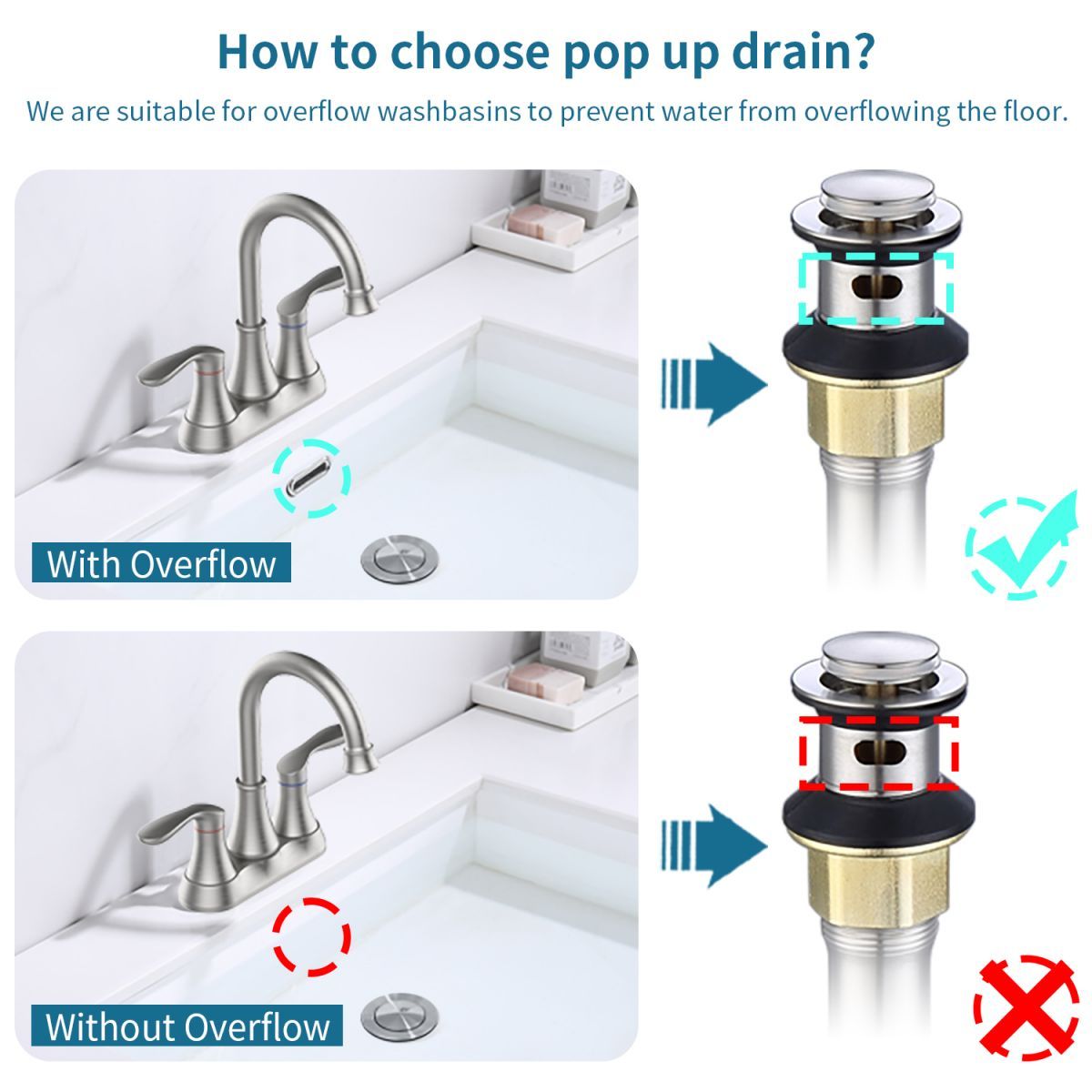 How to choose pop up drain?

We are suitable for overflow washbasins to prevent water from overflowing the floor.

With Overflow

Without Overflow