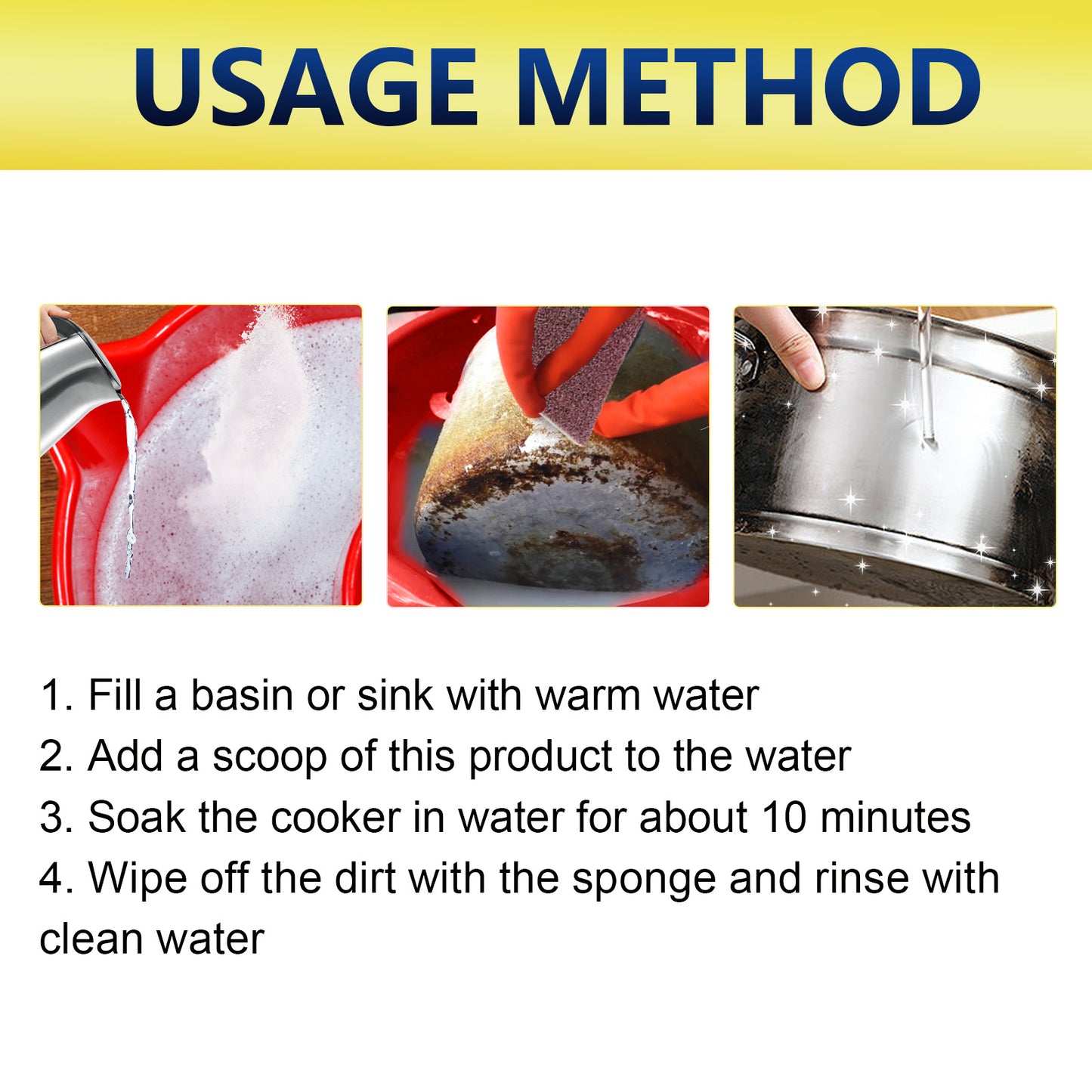 USAGE METHOD

1. Fill a basin or sink with warm water
2. Add a scoop of this product to the water
3. Soak the cooker in water for about 10 minutes
4. Wipe off the dirt with the sponge and rinse with clean water