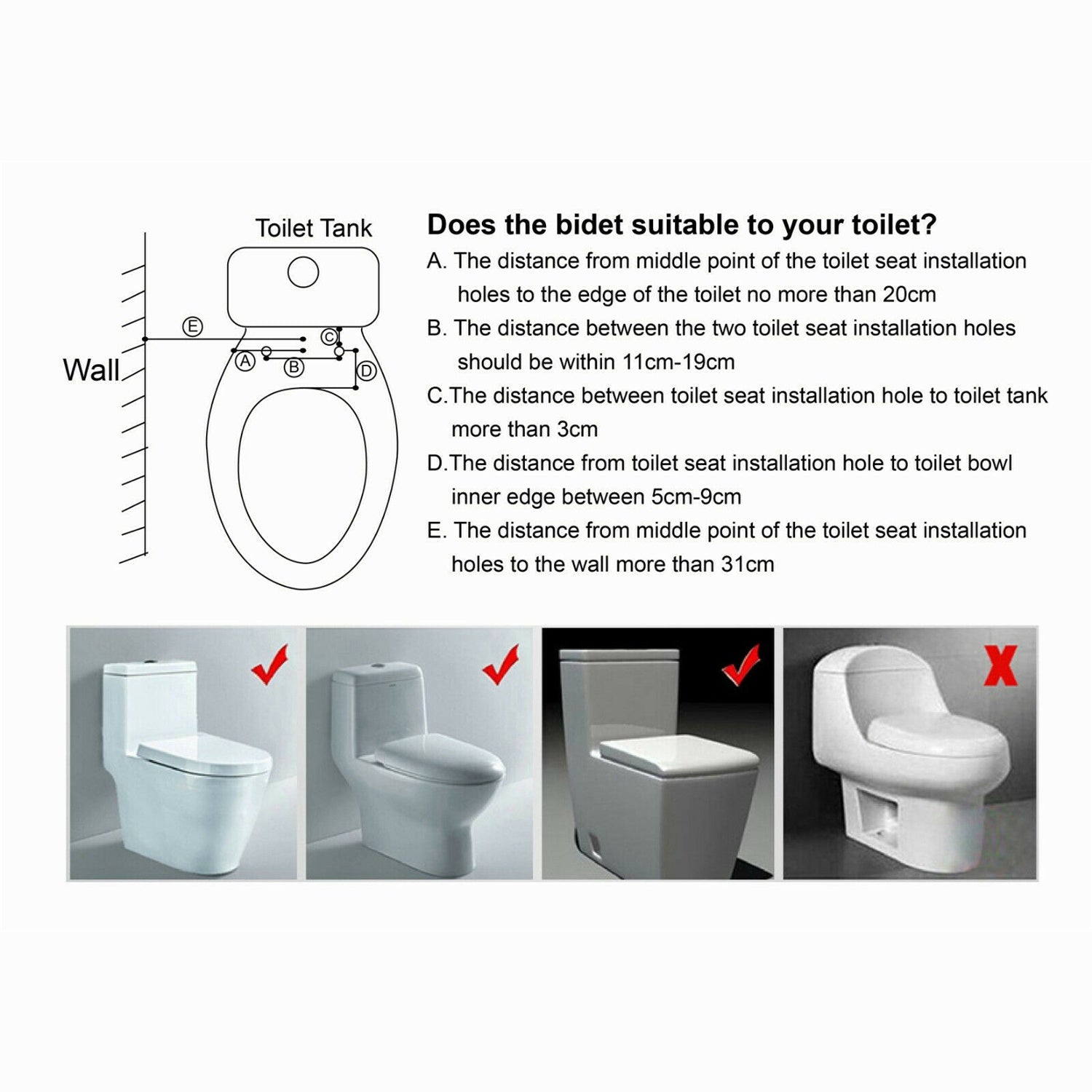 Toilet Tank

Wall

Ⓔ

Ⓒ

Ⓐ

Ⓑ

Ⓓ

Does the bidet suitable to your toilet?

A. The distance from middle point of the toilet seat installation holes to the edge of the toilet no more than 20cm

B. The distance between the two toilet seat installation holes should be within 11cm-19cm

C.The distance between toilet seat installation hole to toilet tank more than 3cm

D.The distance from toilet seat installation hole to toilet bowl inner edge between 5cm-9cm

E. The distance from middle point of the toilet seat installation holes to the wall more than 31cm