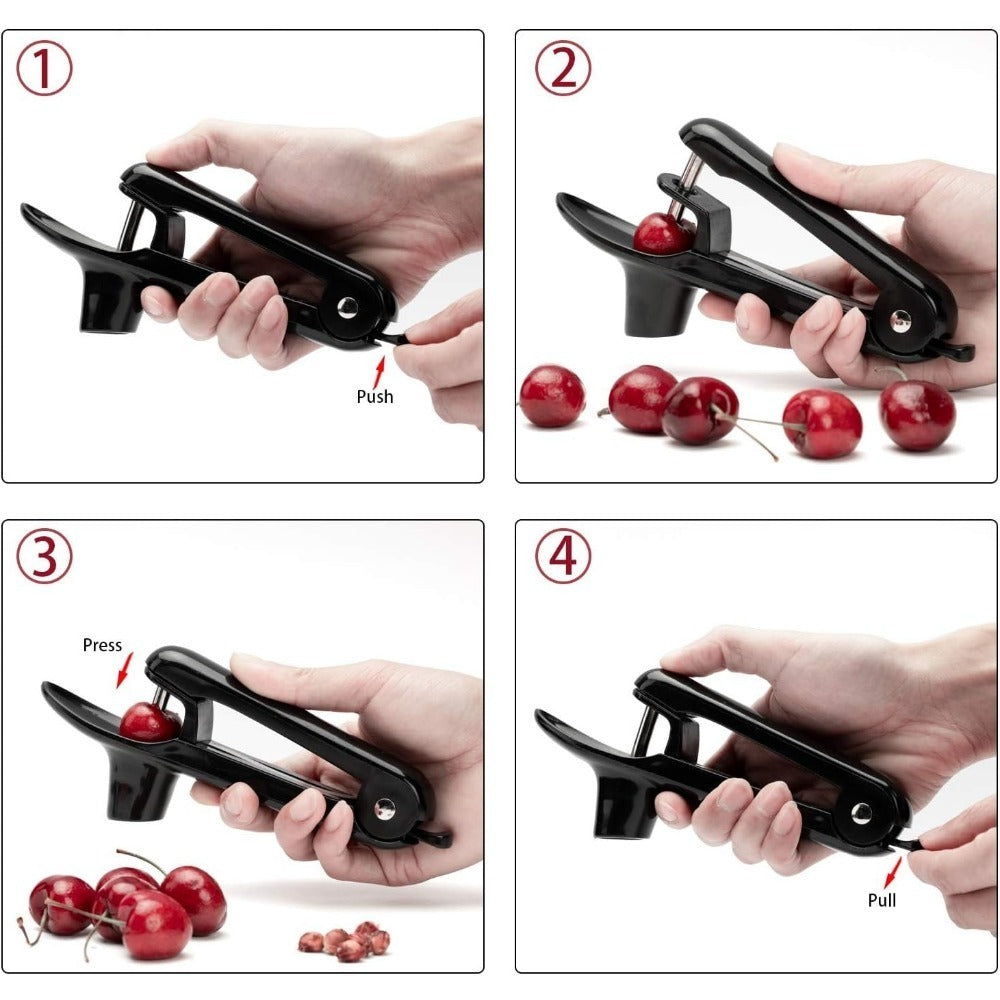 ①

Push

②

③

Press

④

Pull