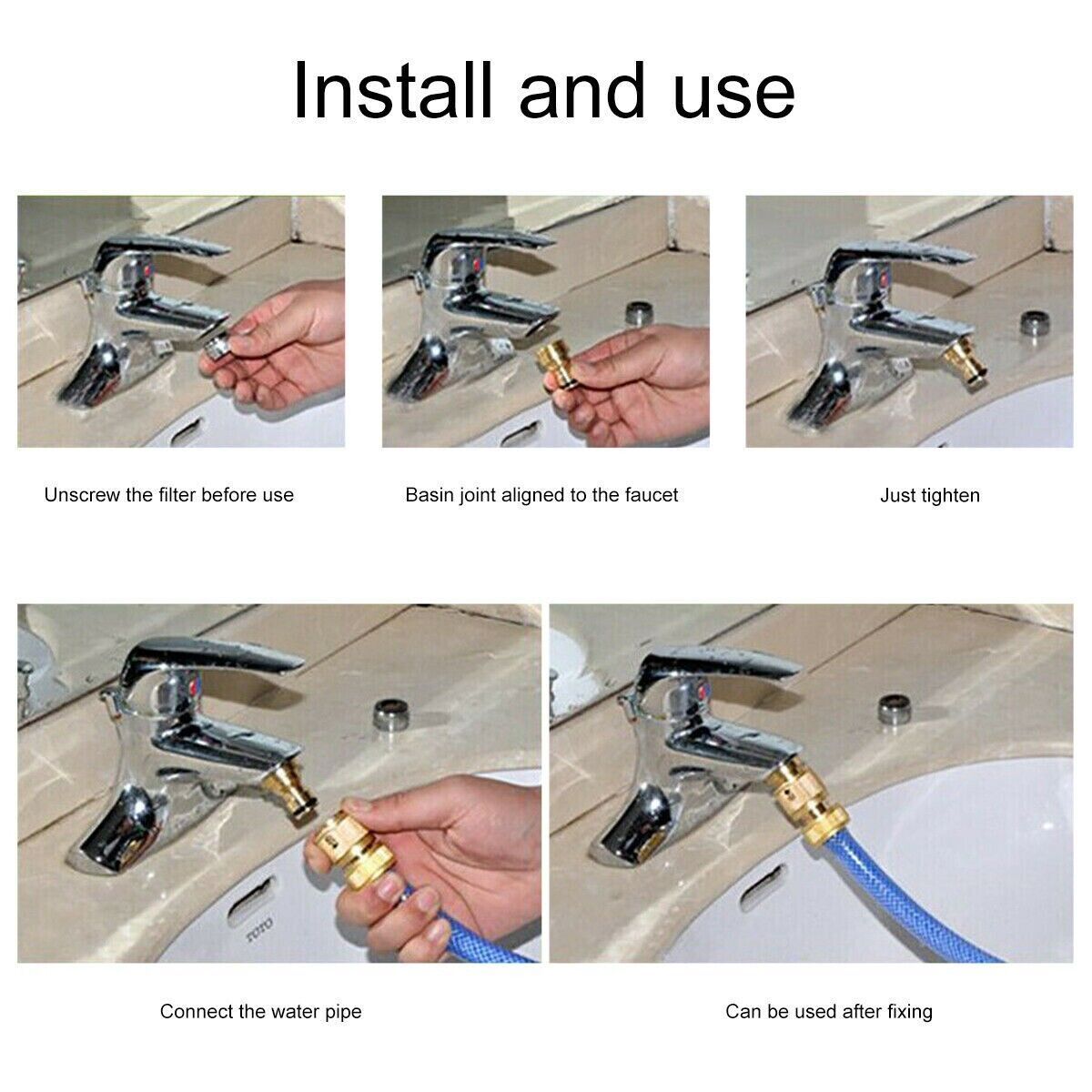 Install and use

Unscrew the filter before use

Basin joint aligned to the faucet

Just tighten

TOTO

Connect the water pipe

Can be used after fixing