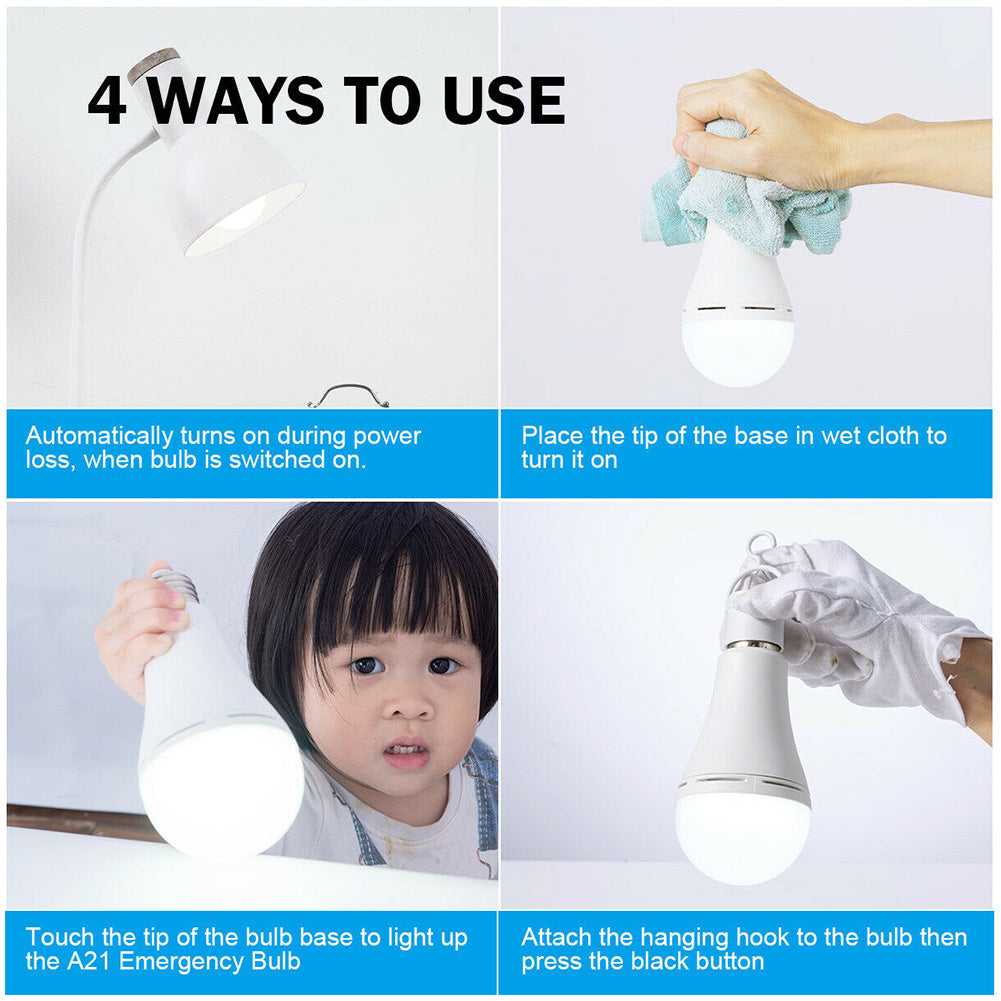 4 WAYS TO USE

Automatically turns on during power loss, when bulb is switched on.

Place the tip of the base in wet cloth to turn it on

Touch the tip of the bulb base to light up the A21 Emergency Bulb

Attach the hanging hook to the bulb then press the black button