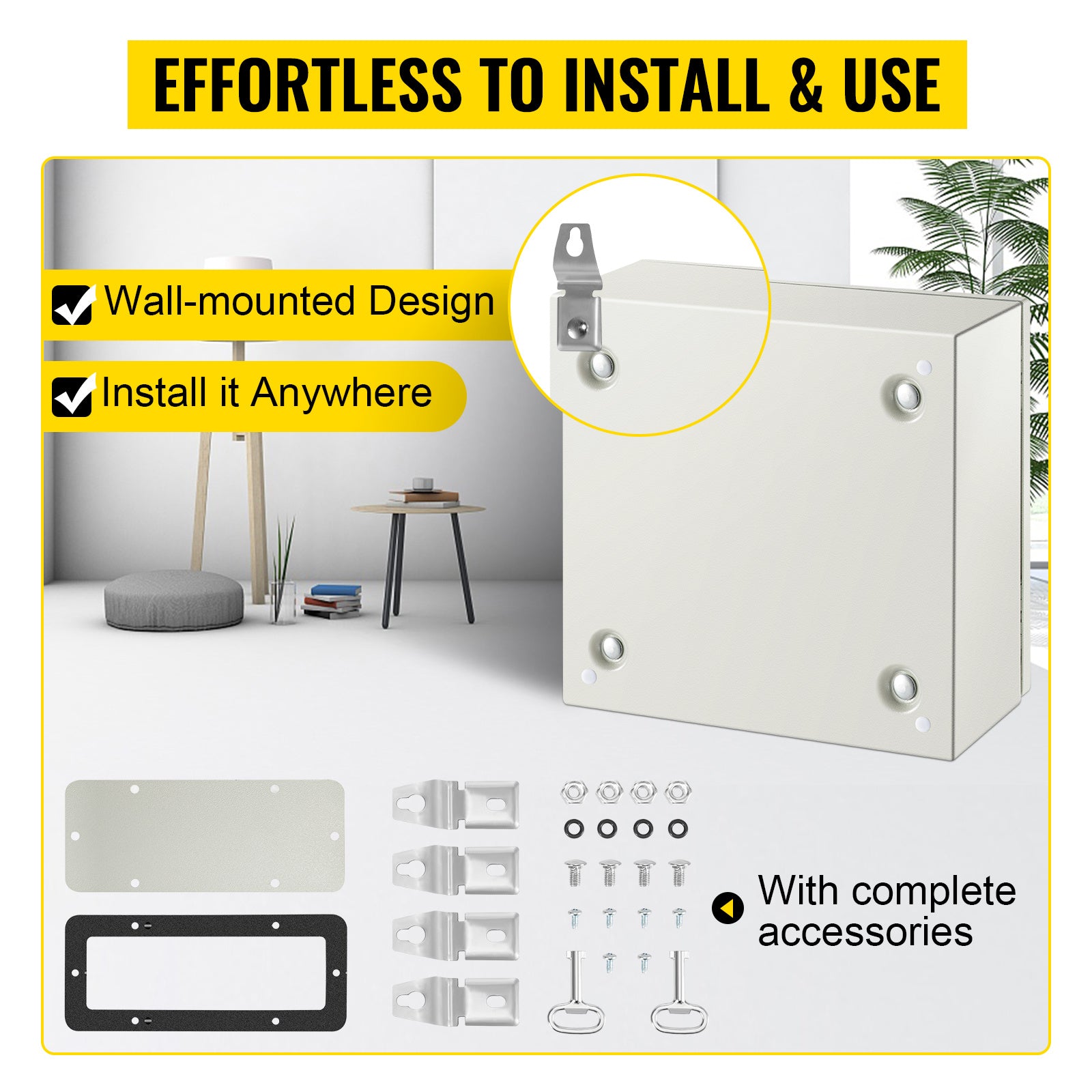 EFFORTLESS TO INSTALL & USE

Wall-mounted Design

Install it Anywhere

With complete accessories