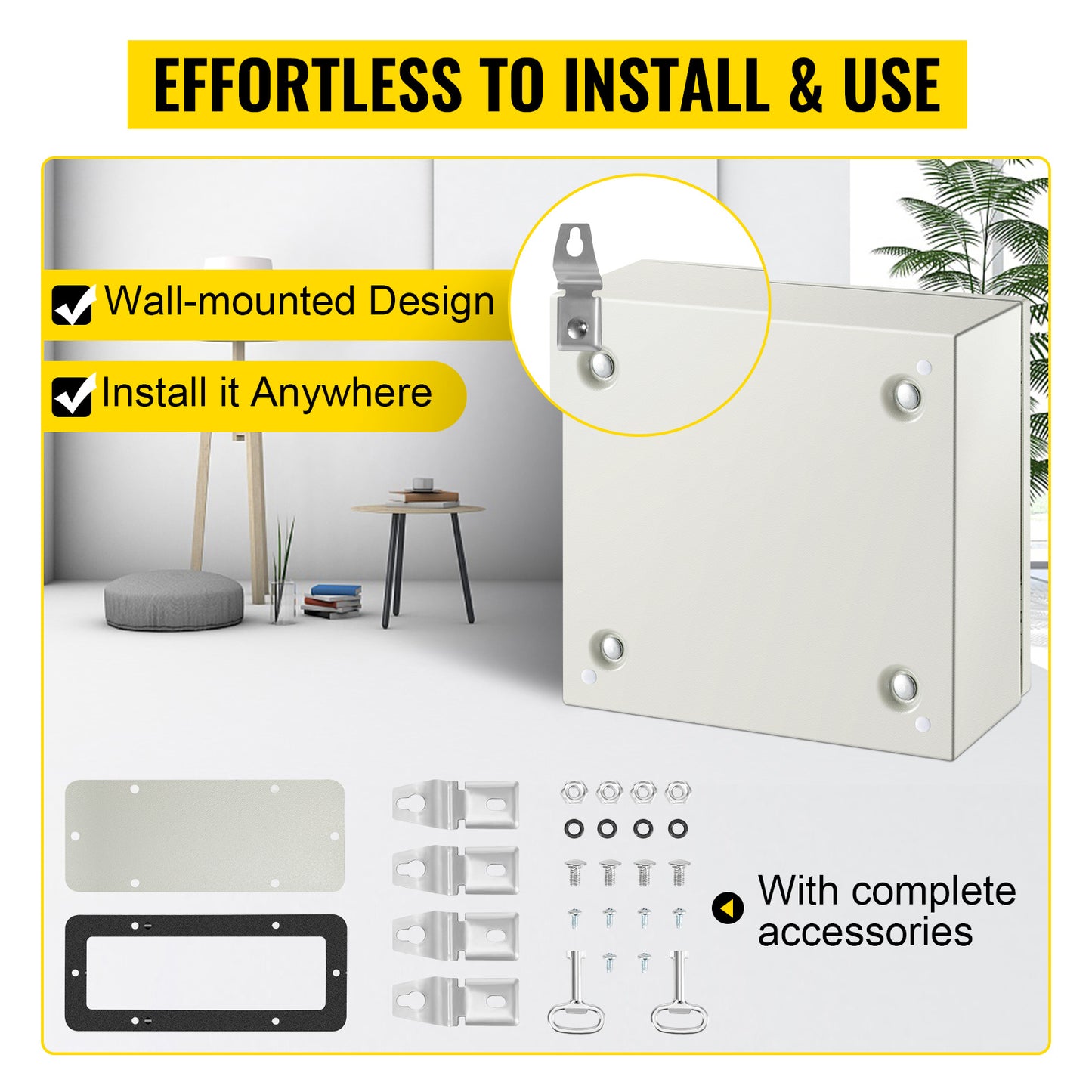 EFFORTLESS TO INSTALL & USE

Wall-mounted Design

Install it Anywhere

With complete accessories