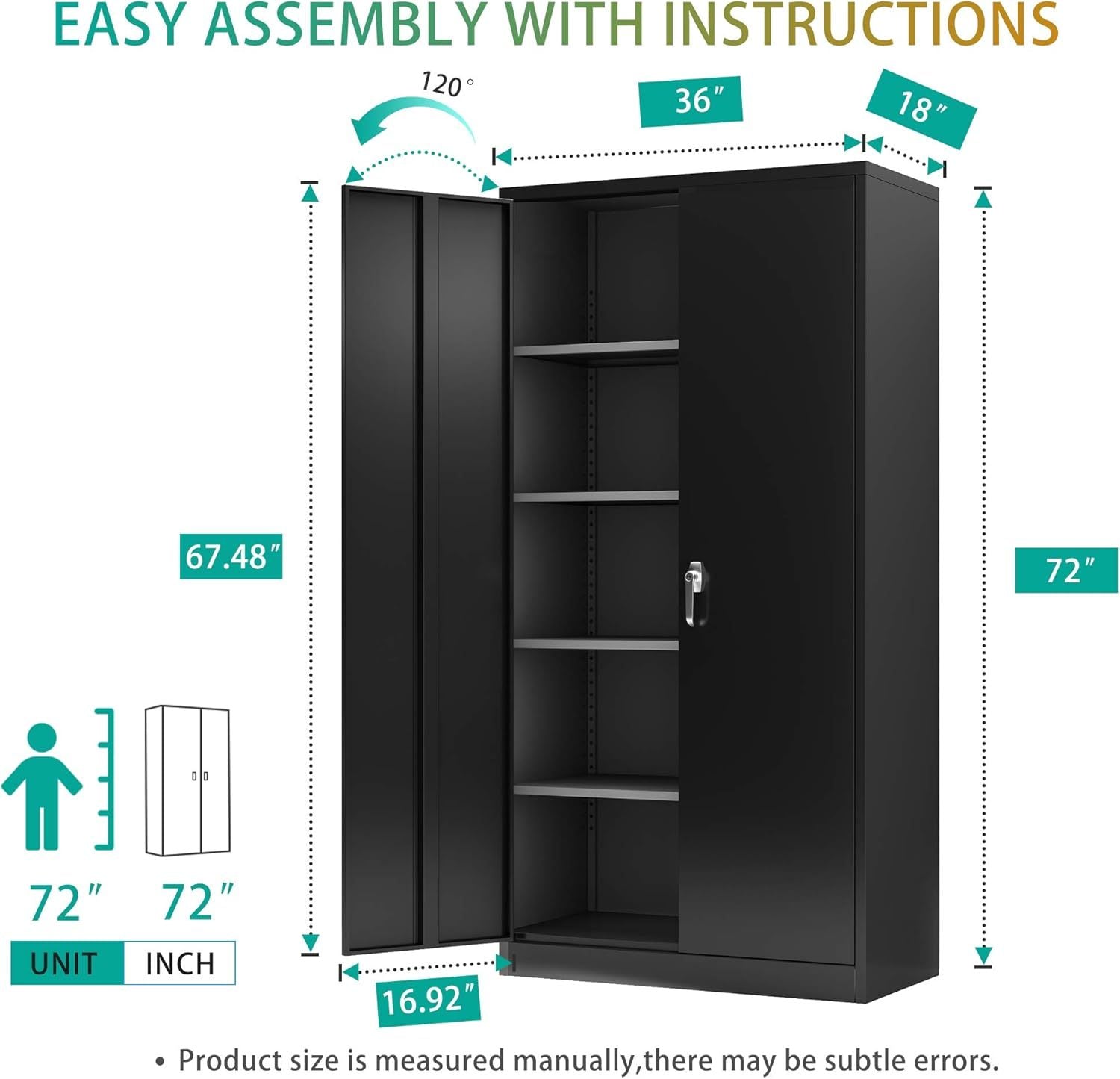 EASY ASSEMBLY WITH INSTRUCTIONS

120°

36″

18″

67.48″

72″

72″ 72″

UNIT INCH

16.92″

• Product size is measured manually,there may be subtle errors.