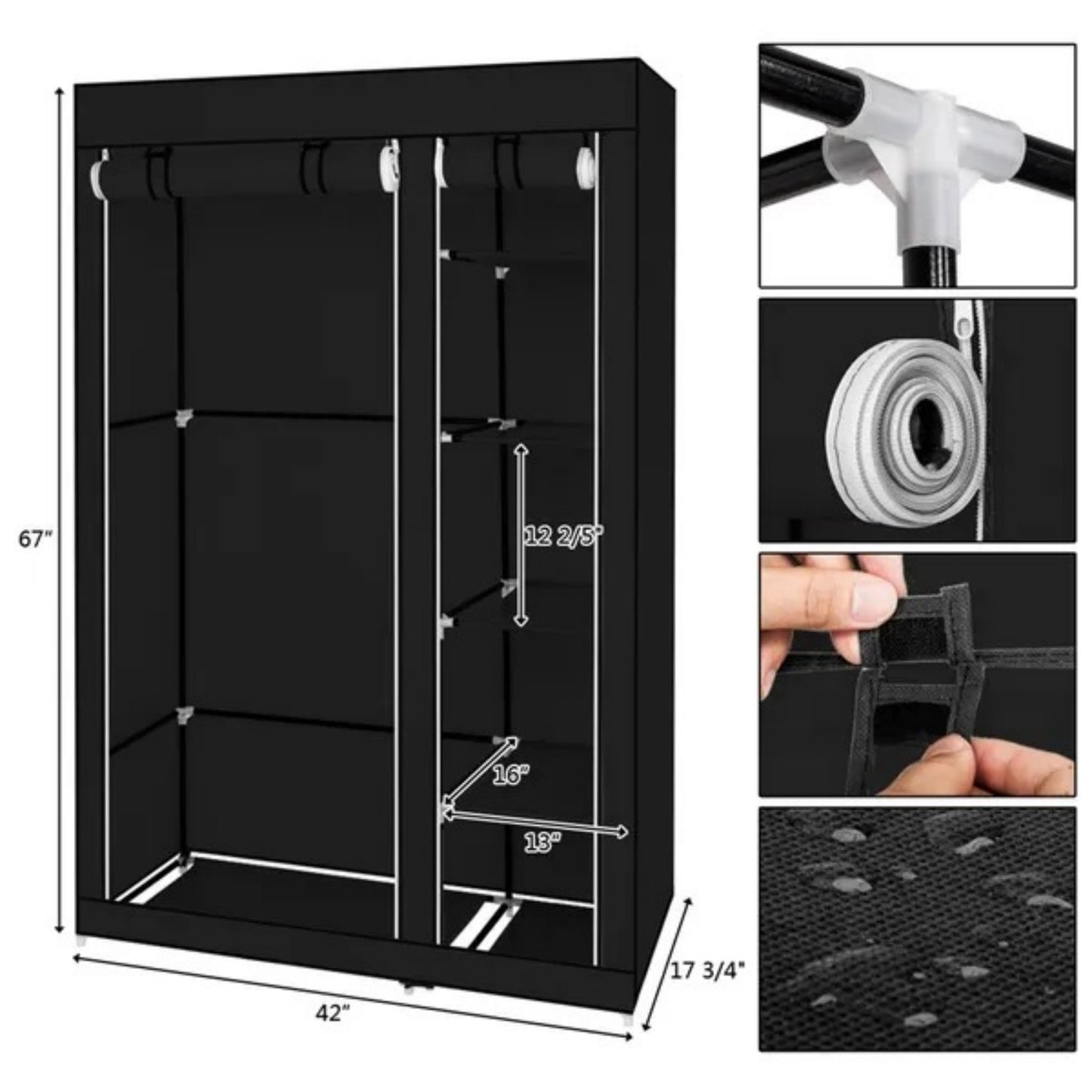 67"

12 2/5"

16"

13"

42"

17 3/4"