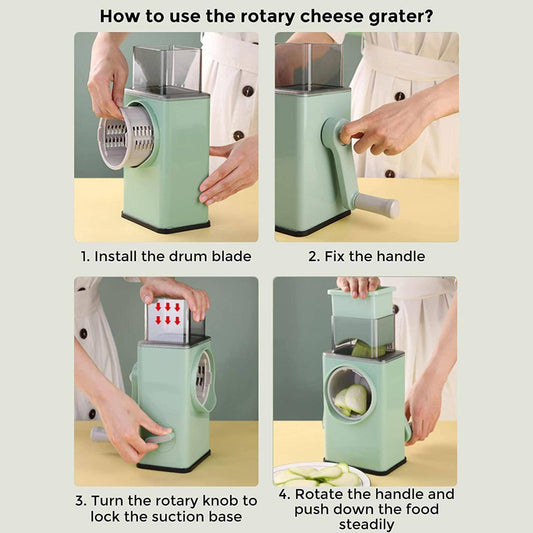 How to use the rotary cheese grater?

1. Install the drum blade

2. Fix the handle

3. Turn the rotary knob to lock the suction base

4. Rotate the handle and push down the food steadily