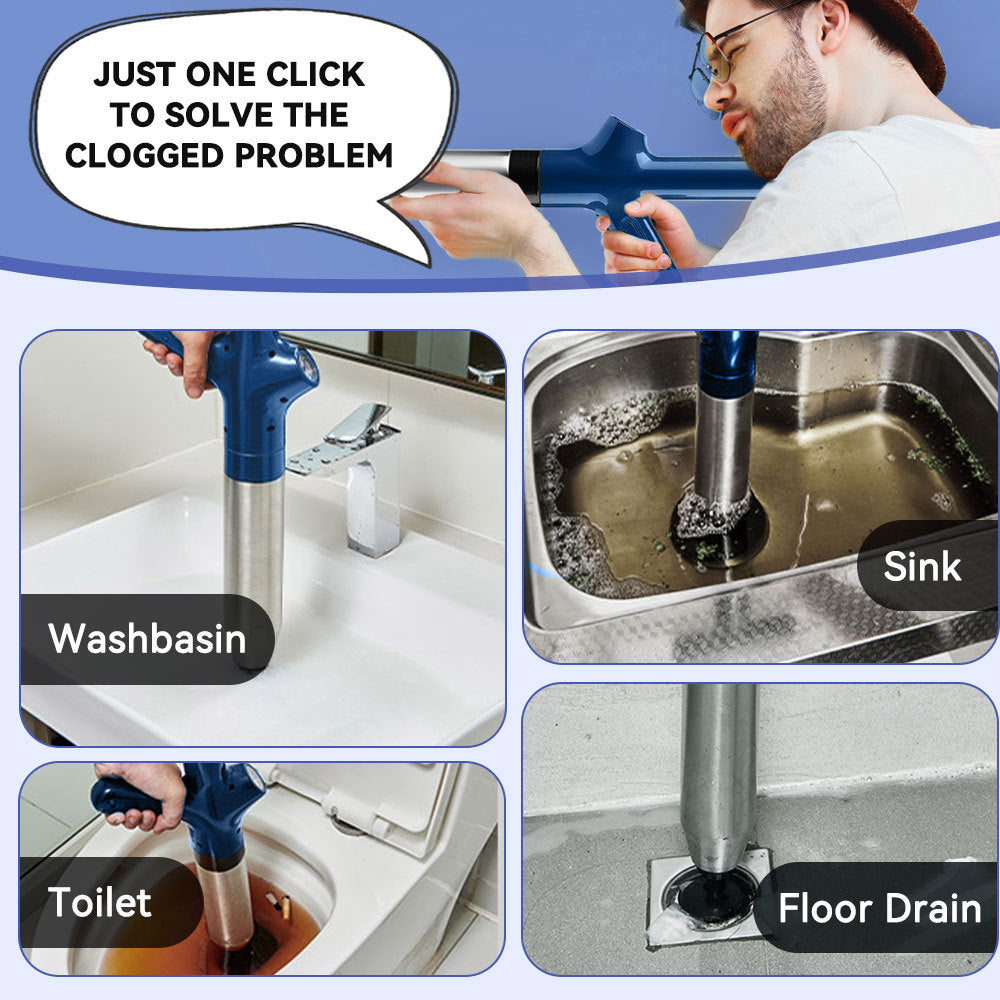 JUST ONE CLICK TO SOLVE THE CLOGGED PROBLEM

Washbasin

Sink

Toilet

Floor Drain