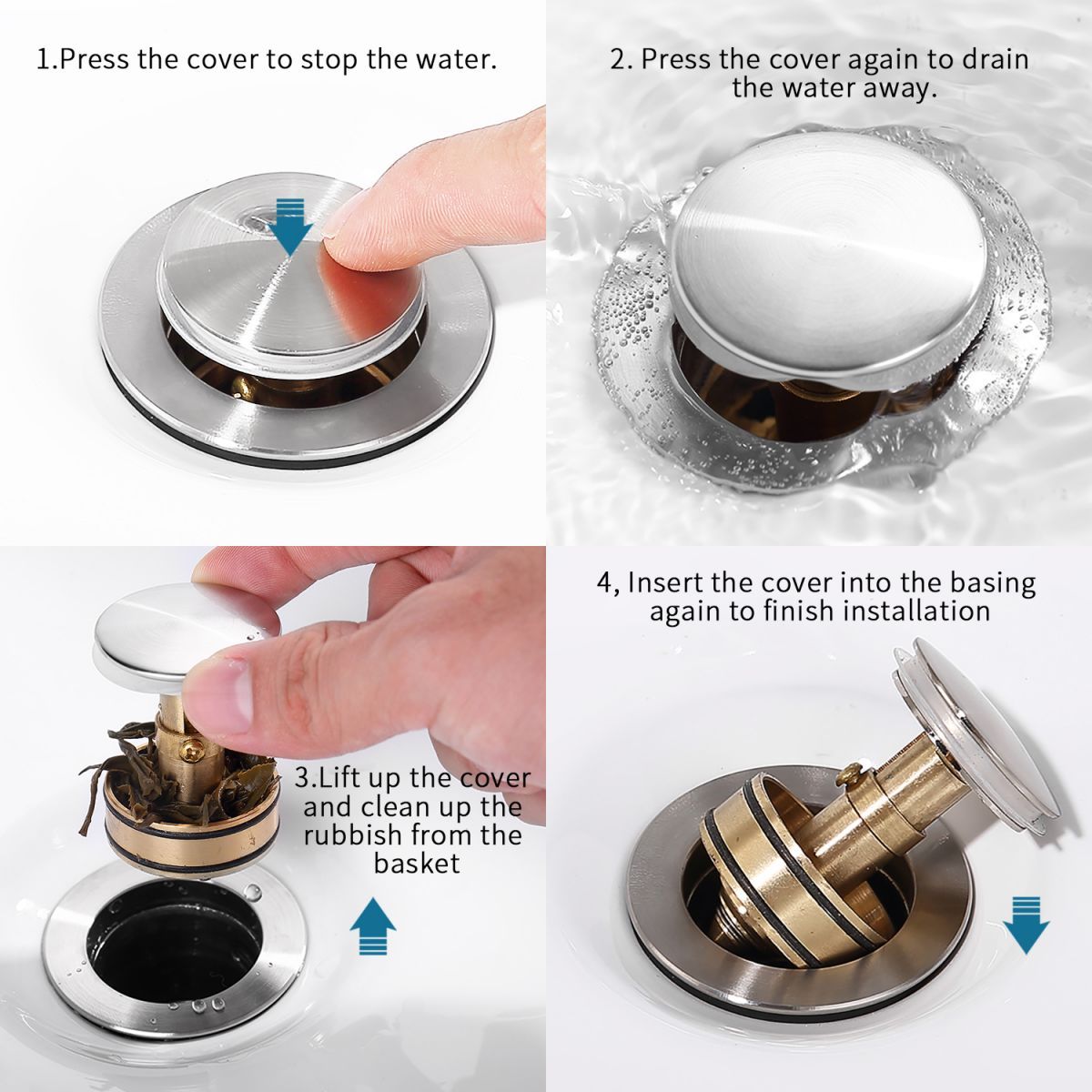 1.Press the cover to stop the water.

2. Press the cover again to drain the water away.

3.Lift up the cover and clean up the rubbish from the basket

4, Insert the cover into the basing again to finish installation