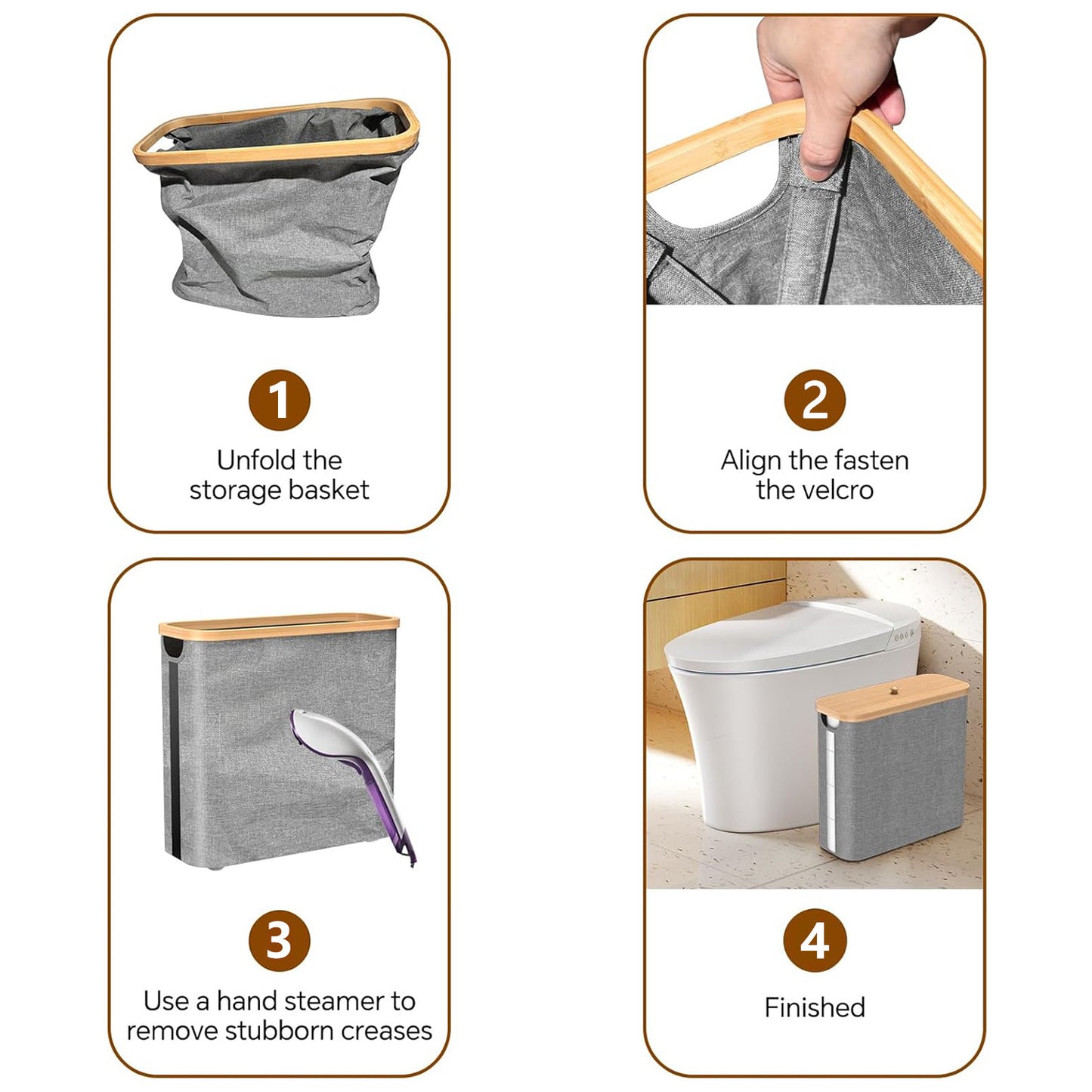 1
Unfold the storage basket

2
Align the fasten the velcro

3
Use a hand steamer to remove stubborn creases

4
Finished