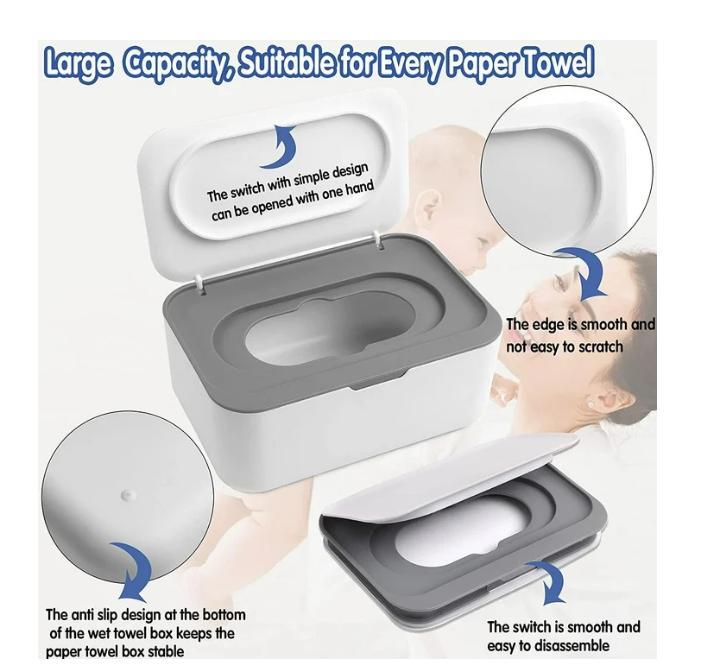 Large Capacity, Suitable for Every Paper Towel

The switch with simple design can be opened with one hand

The edge is smooth and not easy to scratch

The anti slip design at the bottom of the wet towel box keeps the paper towel box stable

The switch is smooth and easy to disassemble