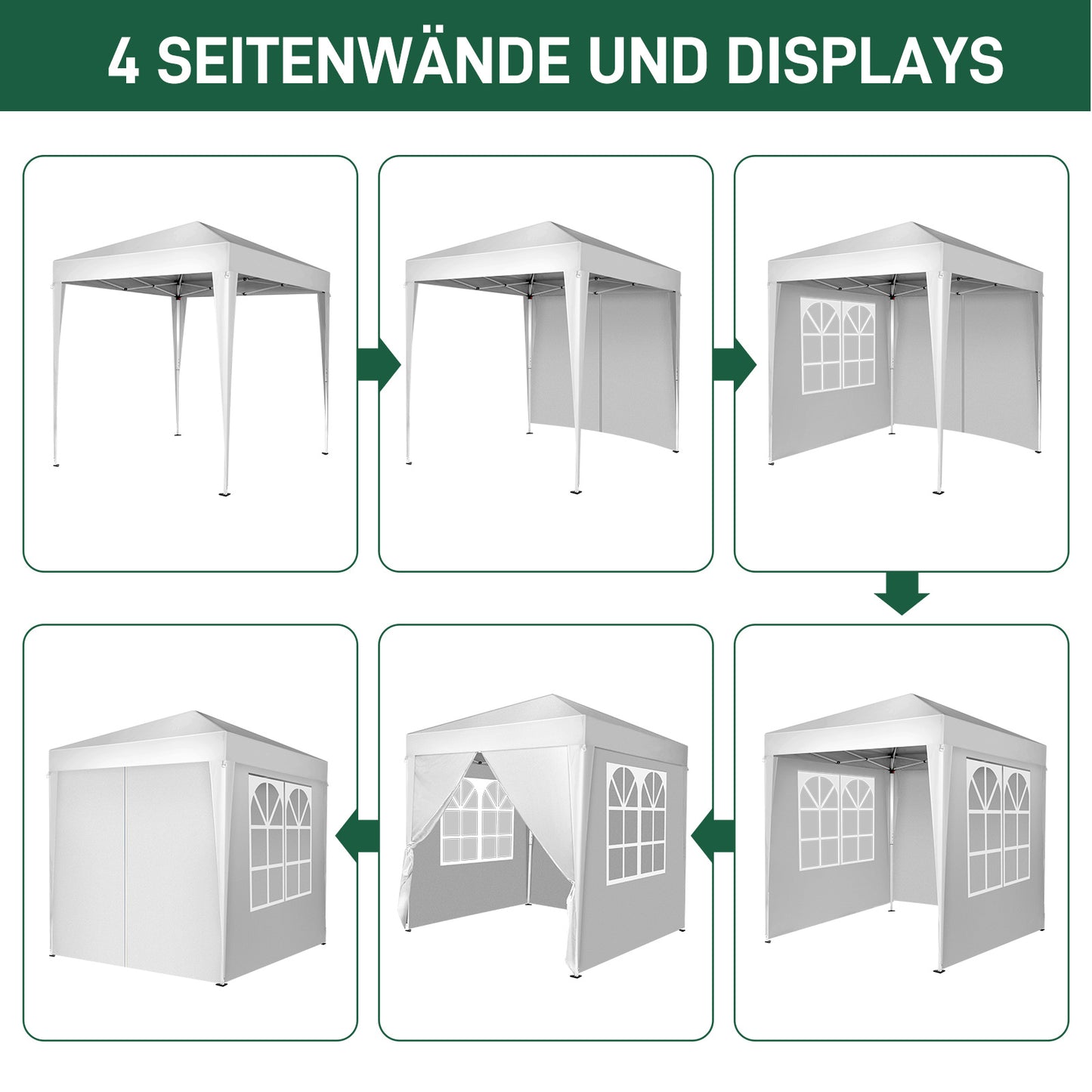 4 SEITENWÄNDE UND DISPLAYS