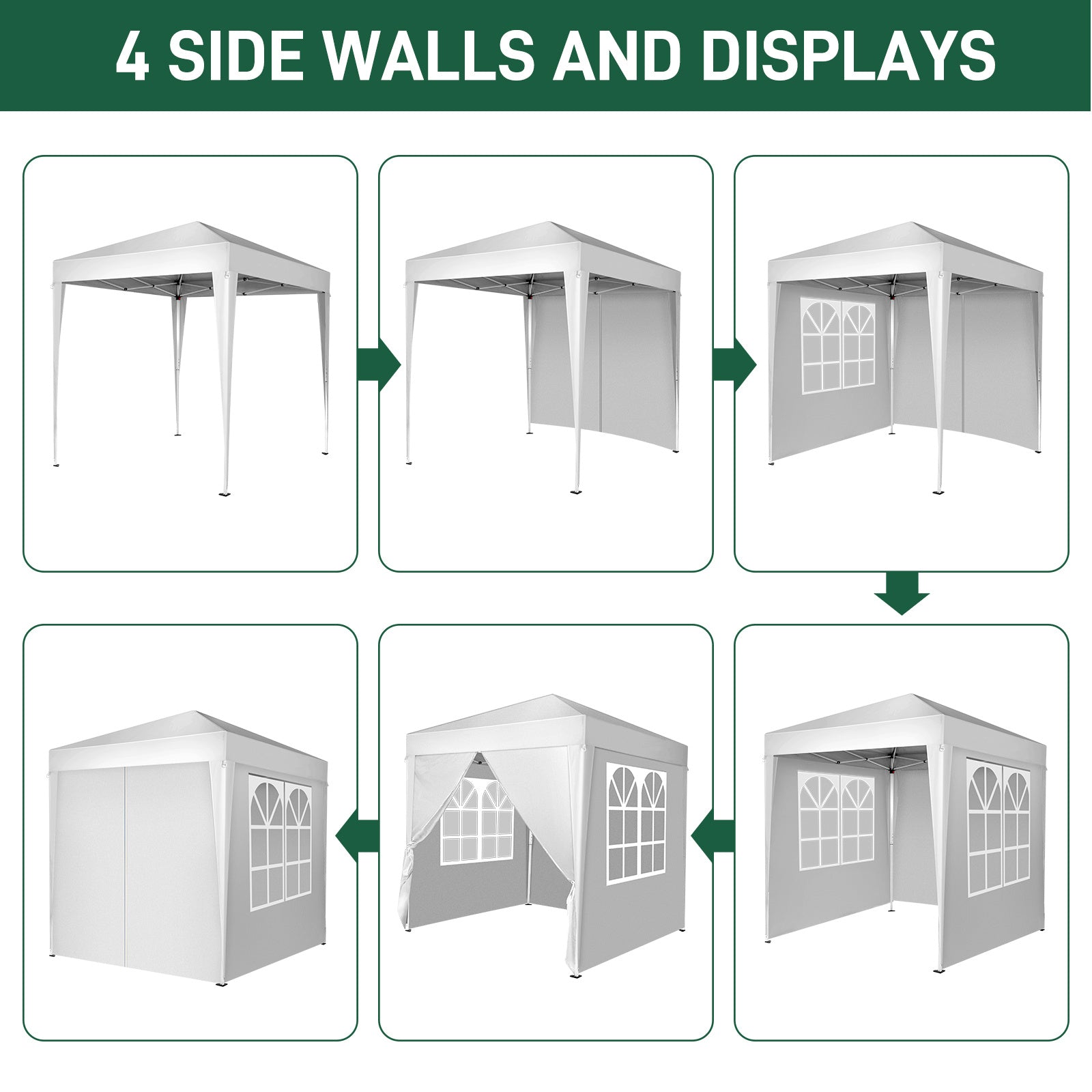 4 SIDE WALLS AND DISPLAYS