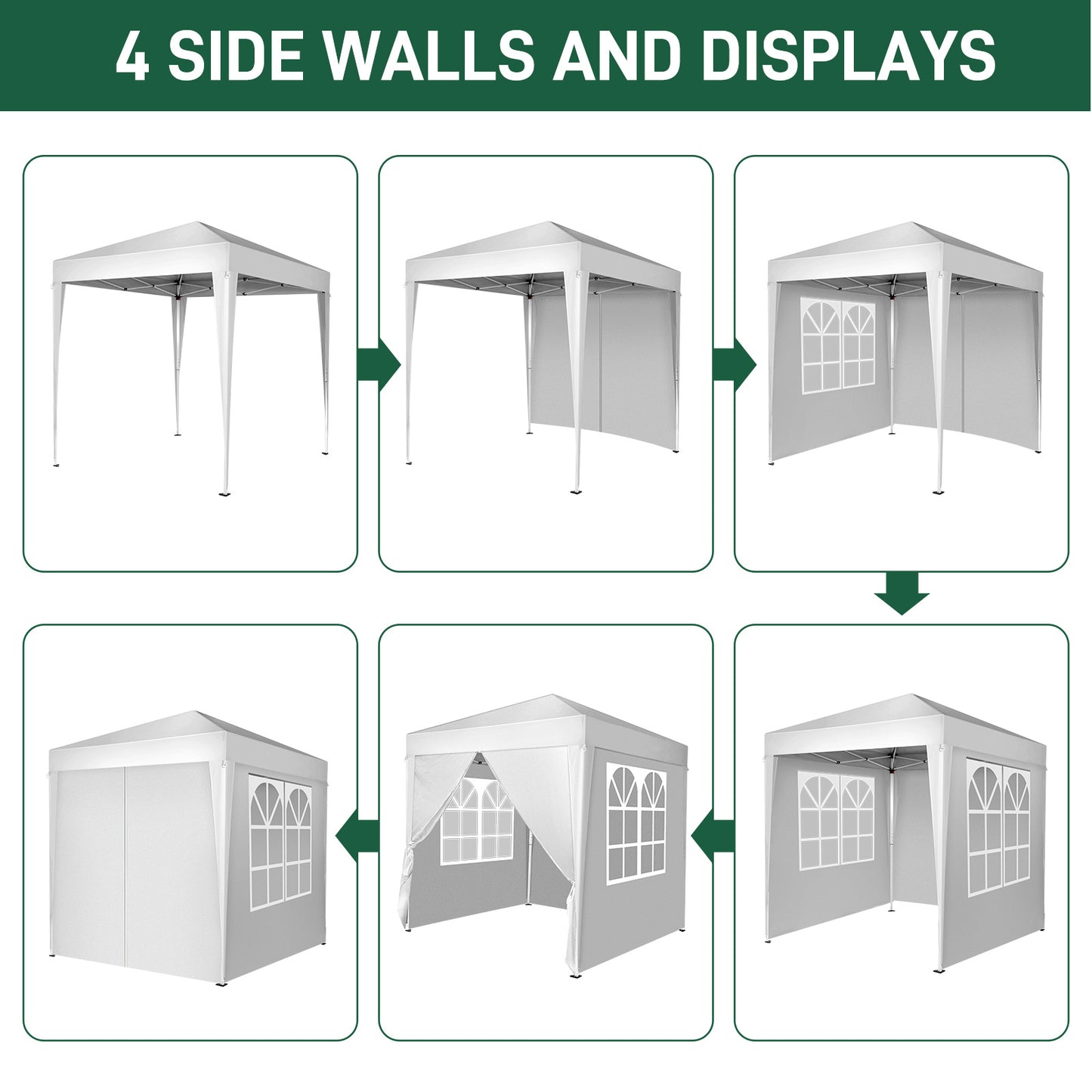 4 SIDE WALLS AND DISPLAYS