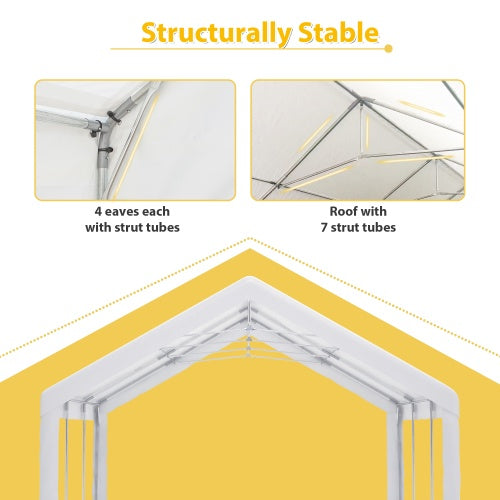 Structurally Stable

4 eaves each with strut tubes

Roof with 7 strut tubes