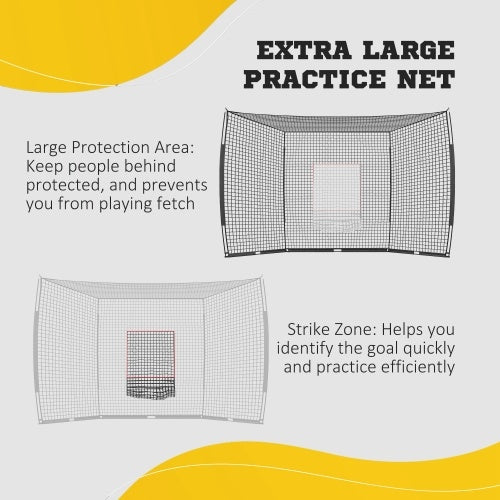 EXTRA LARGE PRACTICE NET

Large Protection Area: Keep people behind protected, and prevents you from playing fetch

Strike Zone: Helps you identify the goal quickly and practice efficiently