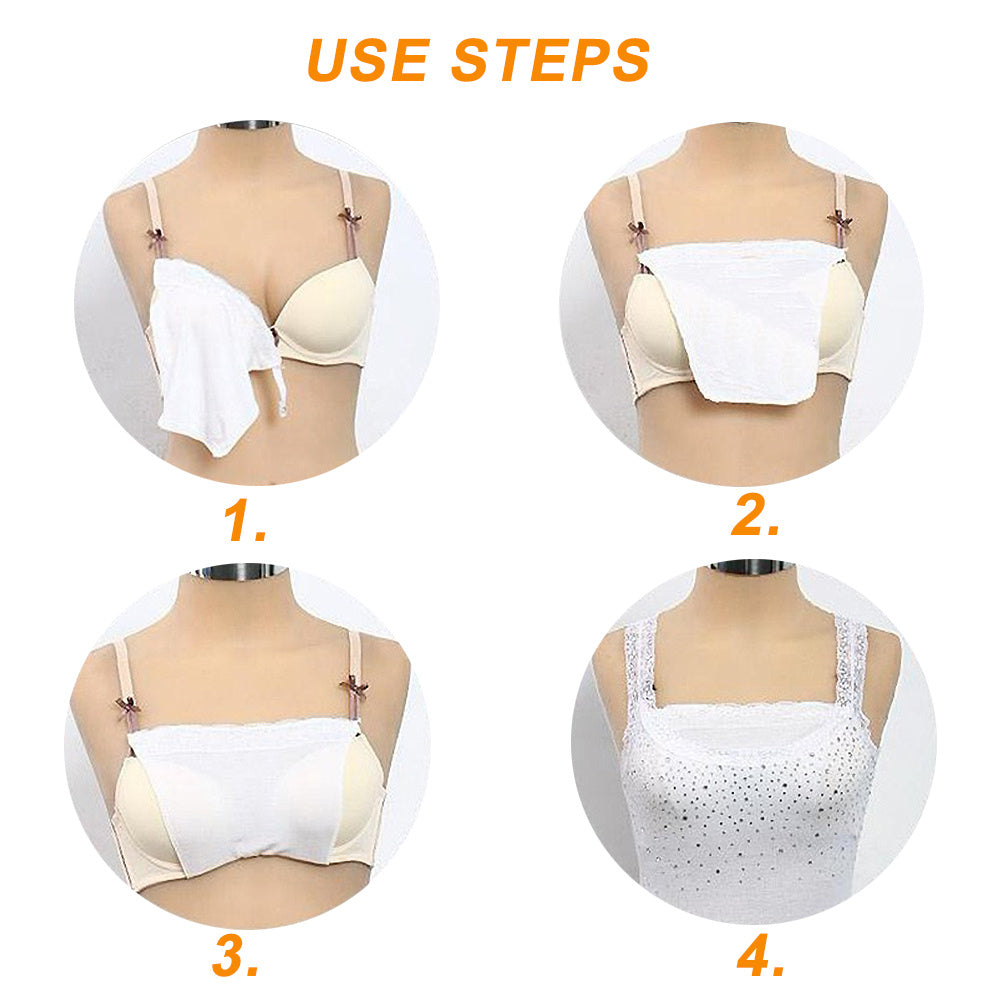 USE STEPS

1.

2.

3.

4.