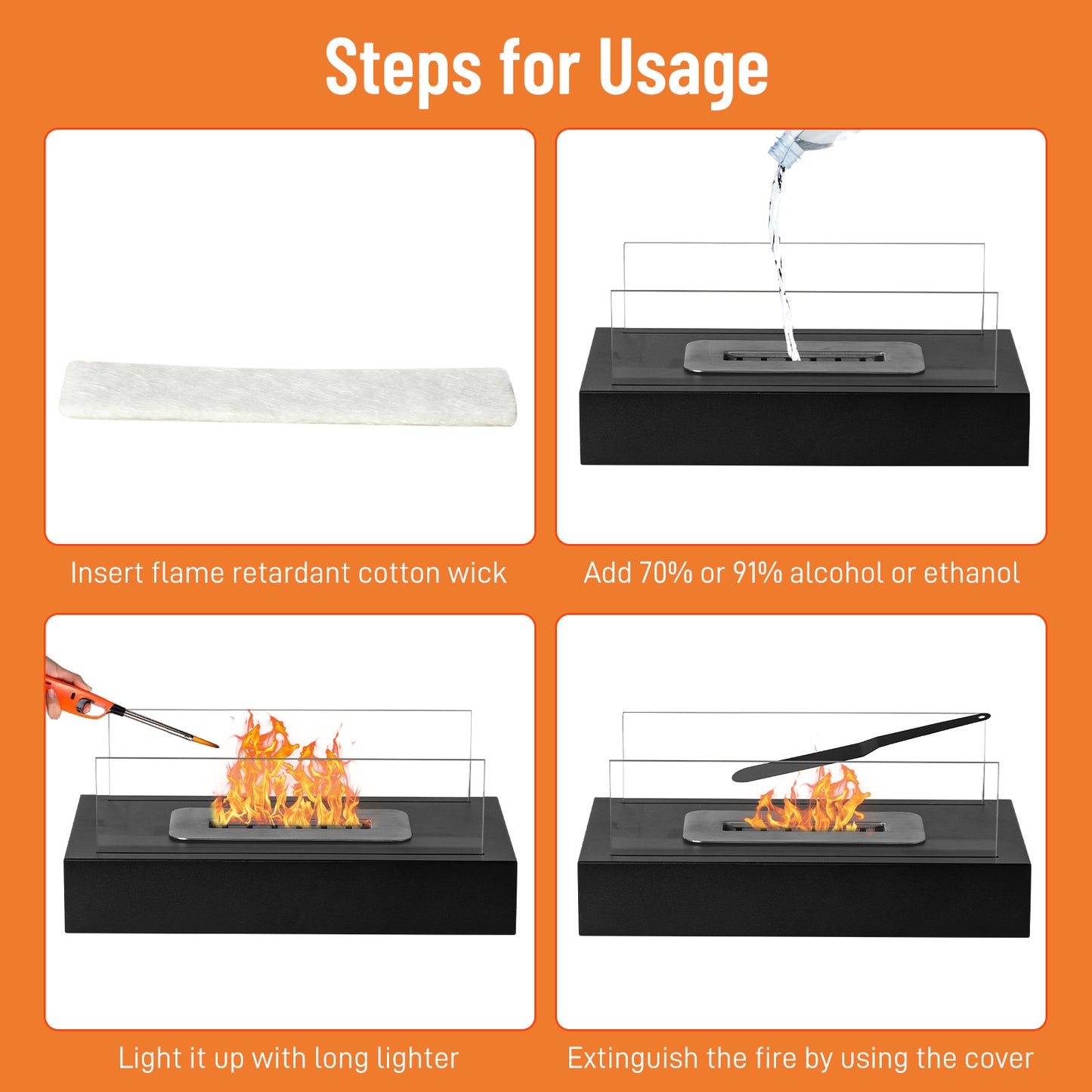 Steps for Usage

Insert flame retardant cotton wick

Add 70% or 91% alcohol or ethanol

Light it up with long lighter

Extinguish the fire by using the cover