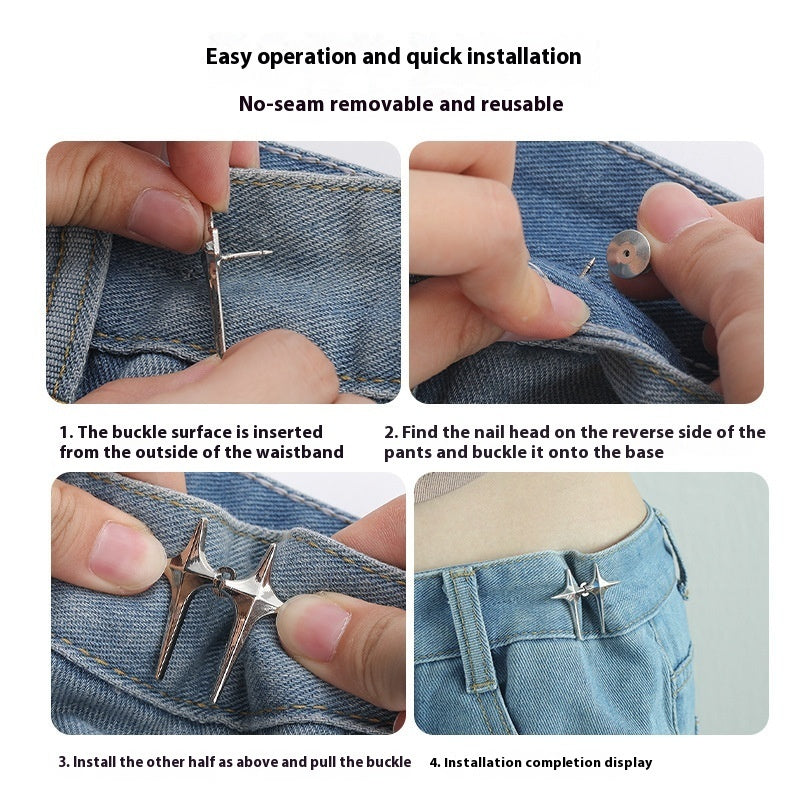 Easy operation and quick installation

No-seam removable and reusable

1. The buckle surface is inserted from the outside of the waistband

2. Find the nail head on the reverse side of the pants and buckle it onto the base

3. Install the other half as above and pull the buckle

4. Installation completion display