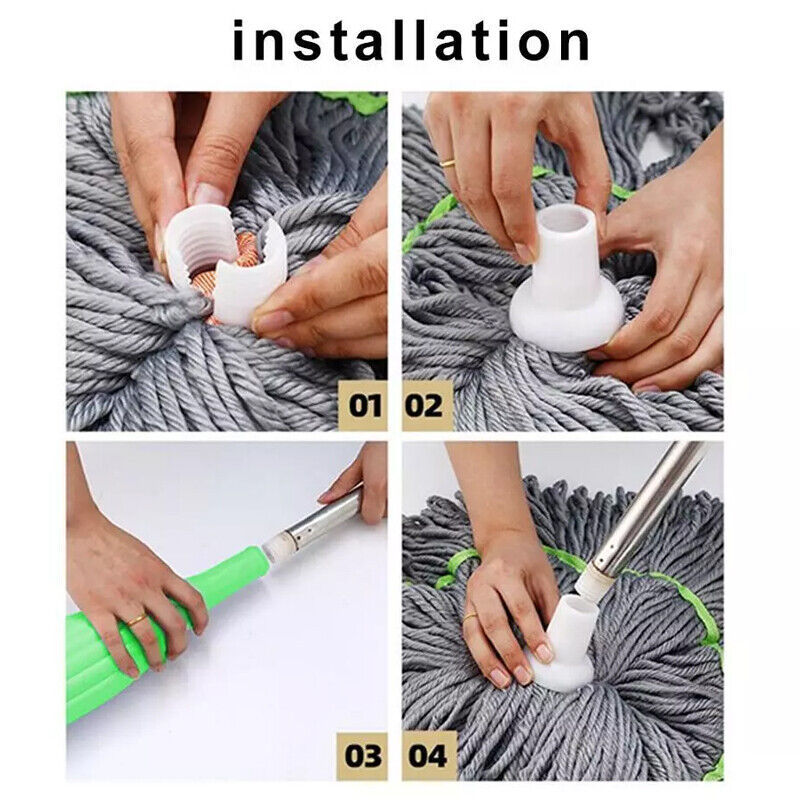 installation

01

02

03

04