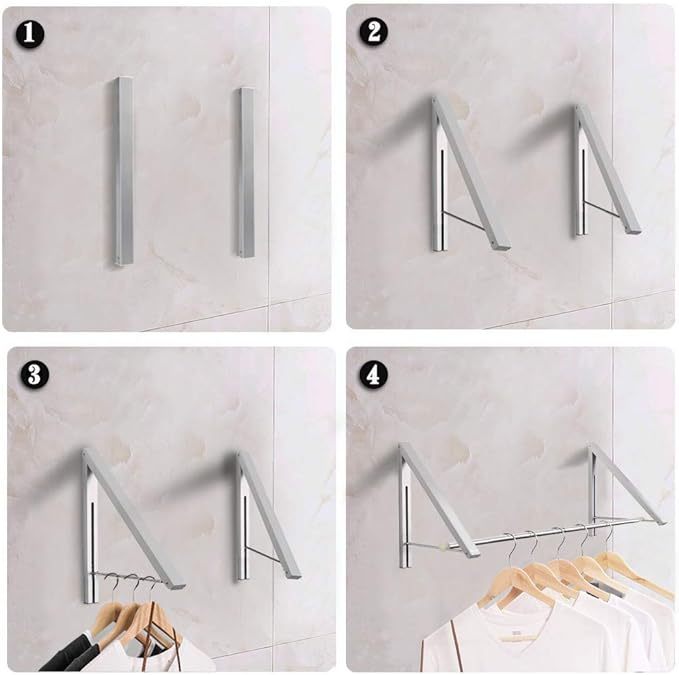 1

2

3

4