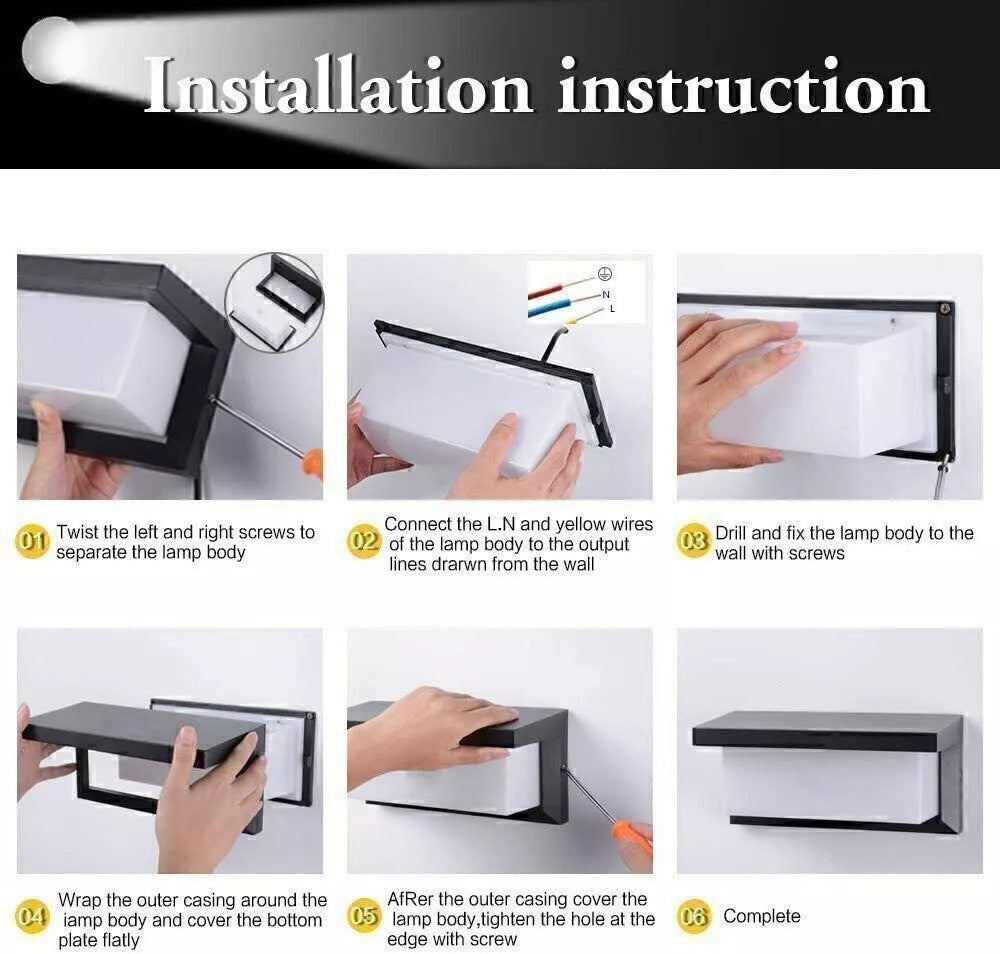 Installation instruction

N
L

01 Twist the left and right screws to separate the lamp body

02 Connect the L.N and yellow wires of the lamp body to the output lines drarwn from the wall

03 Drill and fix the lamp body to the wall with screws

04 Wrap the outer casing around the iamp body and cover the bottom plate flatly

05 AfRer the outer casing cover the lamp body,tighten the hole at the edge with screw

06 Complete