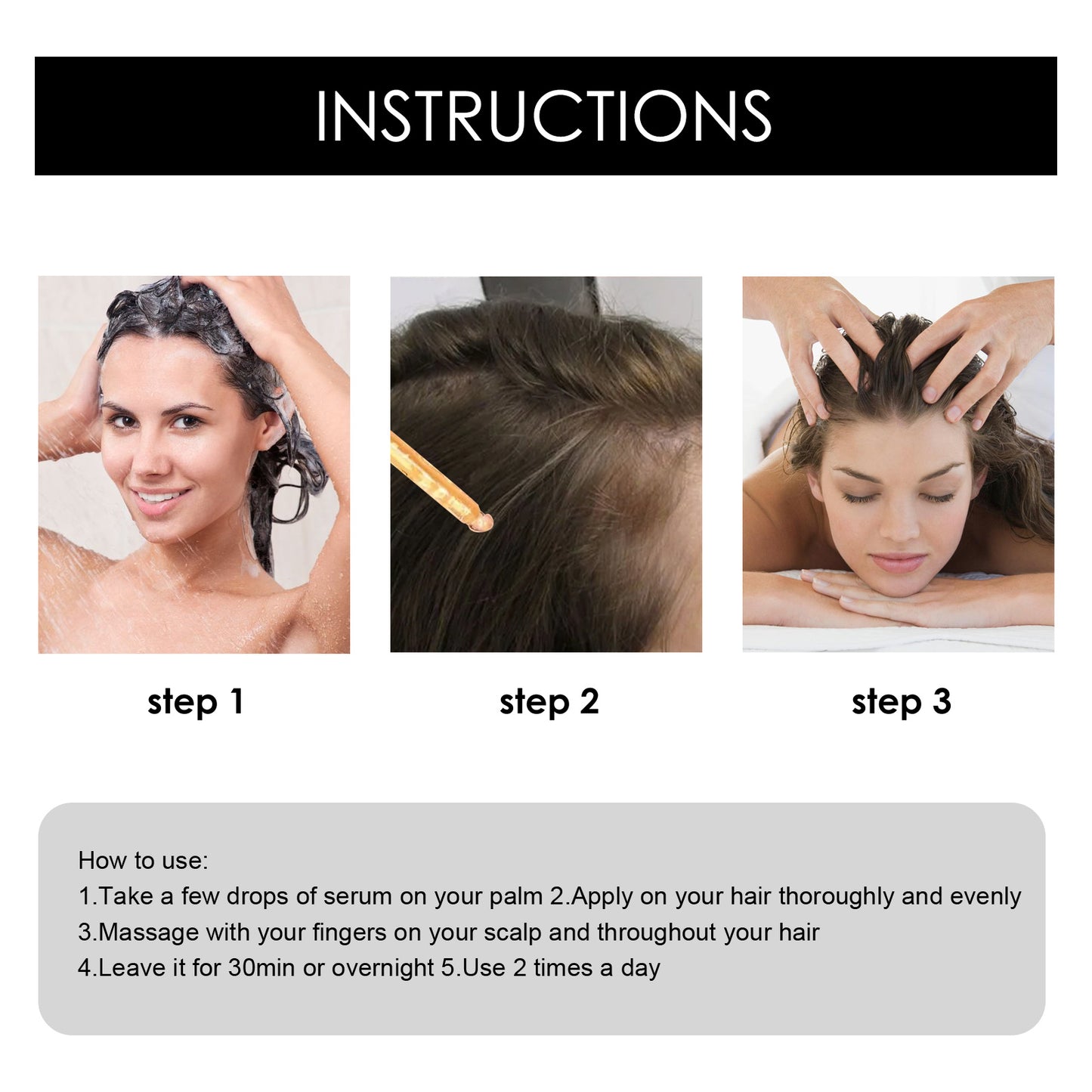 INSTRUCTIONS

step 1

step 2

step 3

How to use:
1.Take a few drops of serum on your palm 2.Apply on your hair thoroughly and evenly
3.Massage with your fingers on your scalp and throughout your hair
4.Leave it for 30min or overnight 5.Use 2 times a day