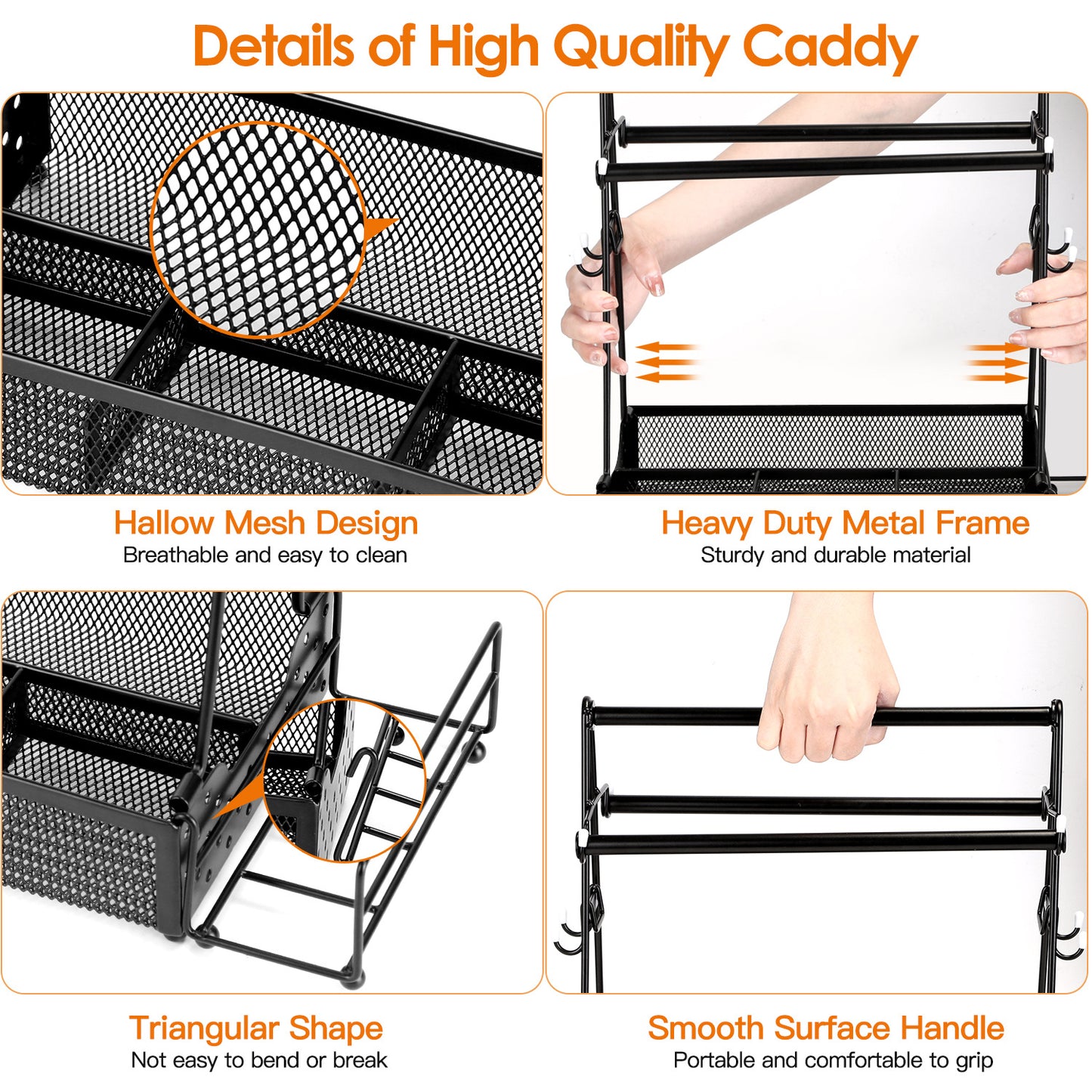 Details of High Quality Caddy

Hallow Mesh Design
Breathable and easy to clean

Heavy Duty Metal Frame
Sturdy and durable material

Triangular Shape
Not easy to bend or break

Smooth Surface Handle
Portable and comfortable to grip